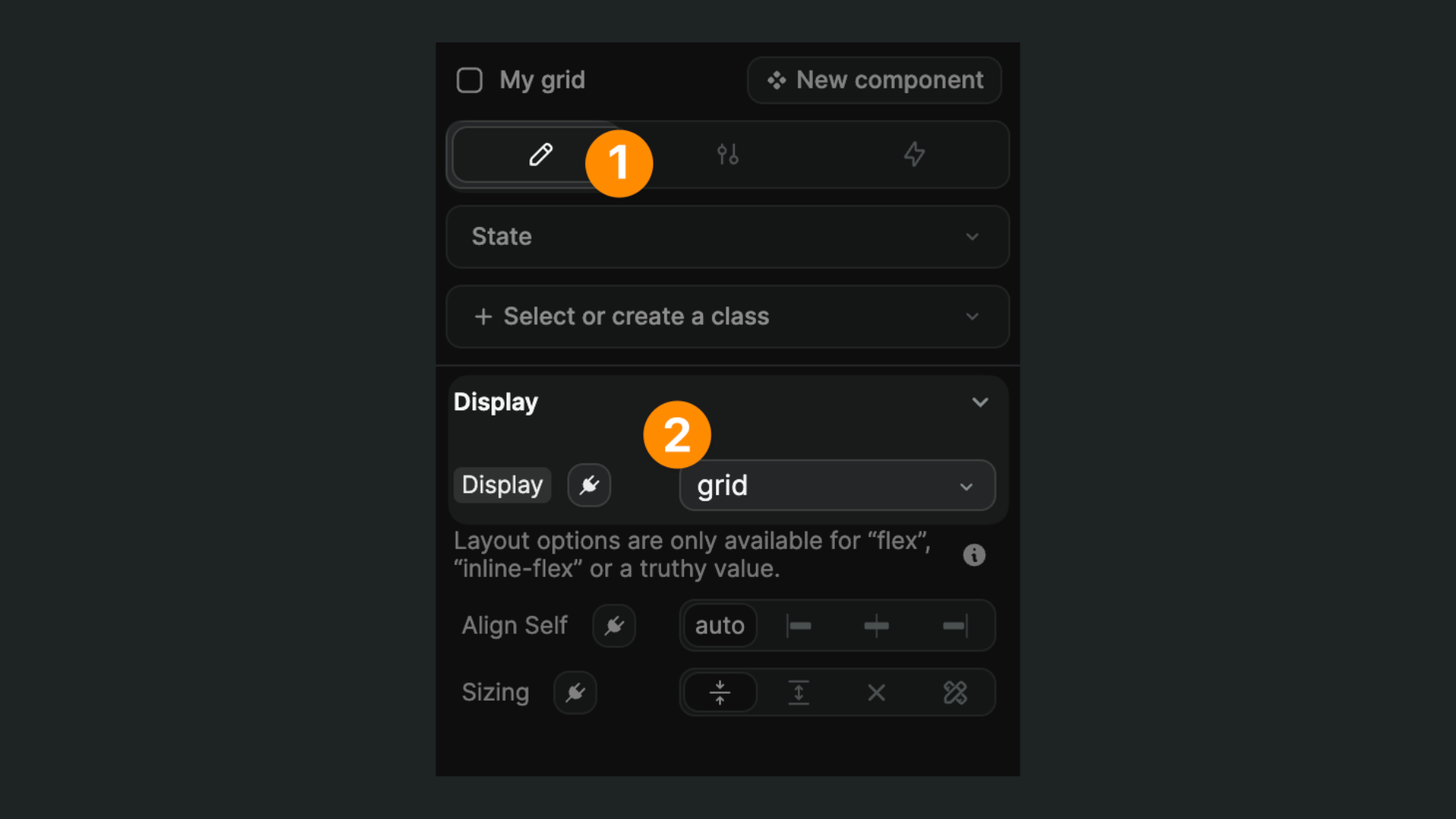 My grid

New component

1

State

+ Select or create a class

Display

2

Display

grid

Layout options are only available for “flex”, “inline-flex” or a truthy value.

Align Self

auto

Sizing